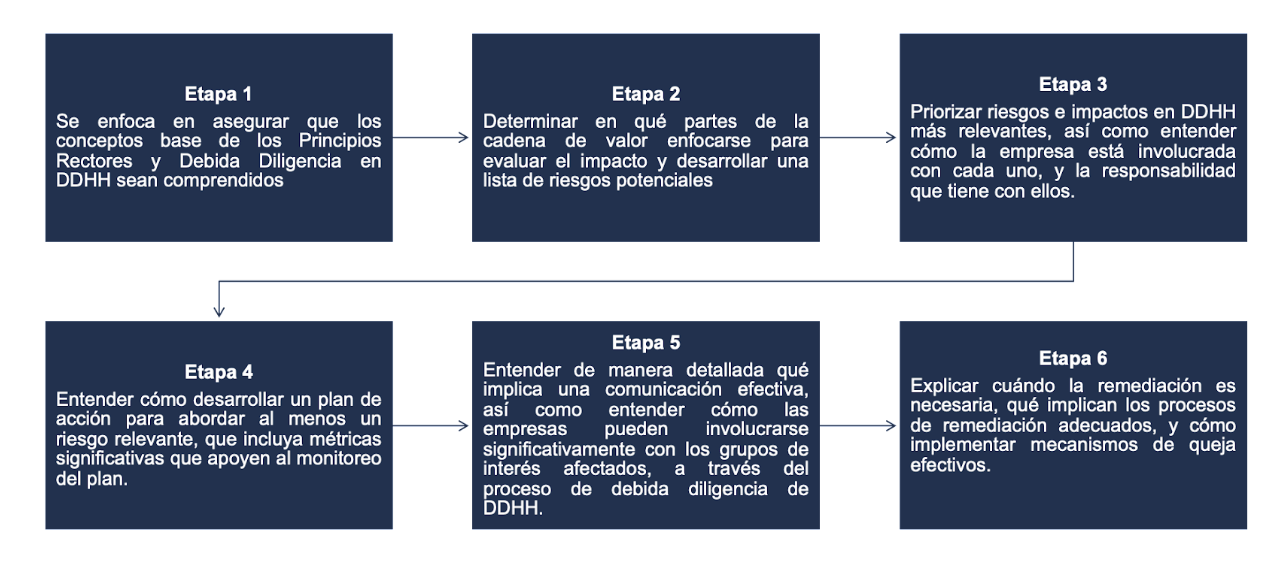 Etapa 1
Se enfoca en asegurar que los conceptos base de los Principios Rectores y Debida Diligencia en DDHH sean comprendidos

Etapa 2
Determinar en qué partes de la cadena de valor enfocarse para evaluar el impacto y desarrollar una lista de riesgos potenciales

Etapa 3
Priorizar riesgos e impactos en DDHH más relevantes, así como entender cómo la empresa está involucrada con cada uno, y la responsabilidad que tiene con ellos.

Etapa 4
Entender cómo desarrollar un plan de acción para abordar al menos un riesgo relevante, que incluya métricas significativas que apoyen al monitoreo del plan.

Etapa 5
Entender de manera detallada qué implica una comunicación efectiva, así como entender cómo las empresas pueden involucrarse significativamente con los grupos de interés afectados, a través del proceso de debida diligencia de DDHH.

Etapa 6
Explicar cuándo la remediación es necesaria, qué implican los procesos de remediación adecuados, y cómo implementar mecanismos de queja efectivos.